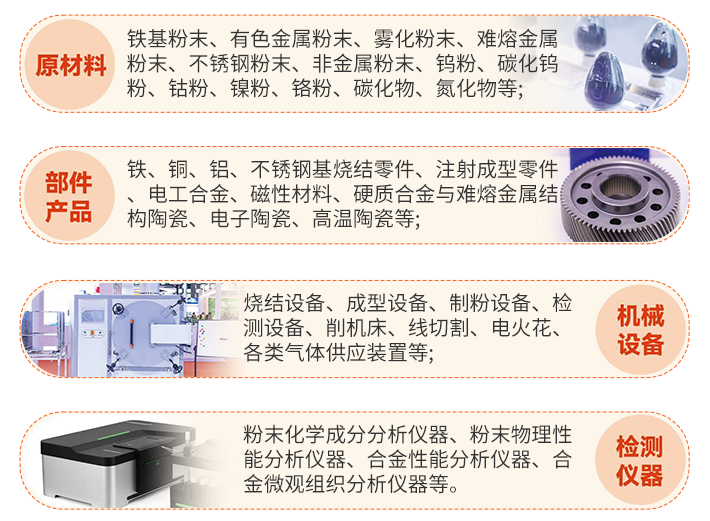 原材料

铁基粉末、有色金属粉末、雾化粉末、难熔金属粉末、不锈钢粉末、非金属粉末、钨粉、碳化钨粉、钴粉、镍粉、铬粉、碳化物、氮化物等;

部件产品

铁、铜、铝、不锈钢基烧结零件、注射成型零件、电工合金、磁性材料、硬质合金与难熔金属结构陶瓷、电子陶瓷、高温陶瓷等;

烧结设备、成型设备、制粉设备、检测设备、削机床、线切割、电火花、各类气体供应装置等;

机械设备

粉末化学成分分析仪器、粉末物理性能分析仪器、合金性能分析仪器、合金微观组织分析仪器等。

检测仪器